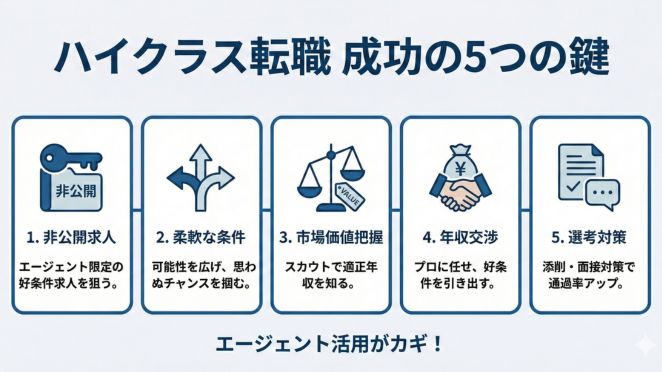 ハイクラス転職 成功の5つの鍵

非公開

1. 非公開求人

エージェント限定の好条件求人を狙う。

2. 柔軟な条件

可能性を広げ、思わぬチャンスを掴む。

VALUE

3. 市場価値把握

スカウトで適正年収を知る。

¥

4. 年収交渉

プロに任せ、好条件を引き出す。

5. 選考対策

添削・面接対策で通過率アップ。

エージェント活用がカギ！