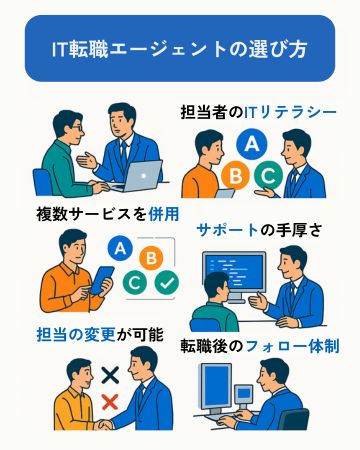 IT転職エージェントの選び方

担当者のITリテラシー

A

B

C

複数サービスを併用

A

B

C

サポートの手厚さ

担当の変更が可能

転職後のフォロー体制