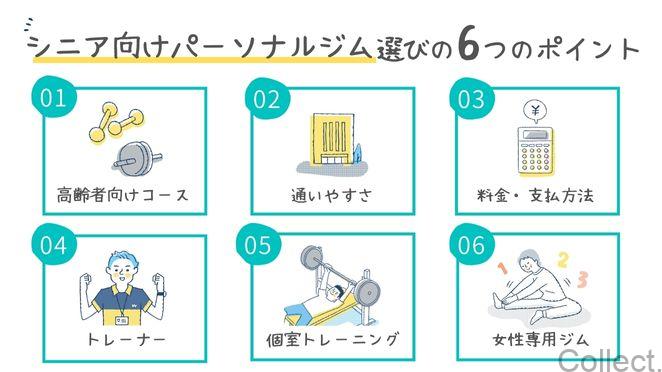 シニア向けパーソナルジム選びの6つのポイント

01
高齢者向けコース

02
通いやすさ

03
¥
料金・支払方法

04
トレーナー

05
個室トレーニング

06
1 2 3
女性専用ジム

Collect.